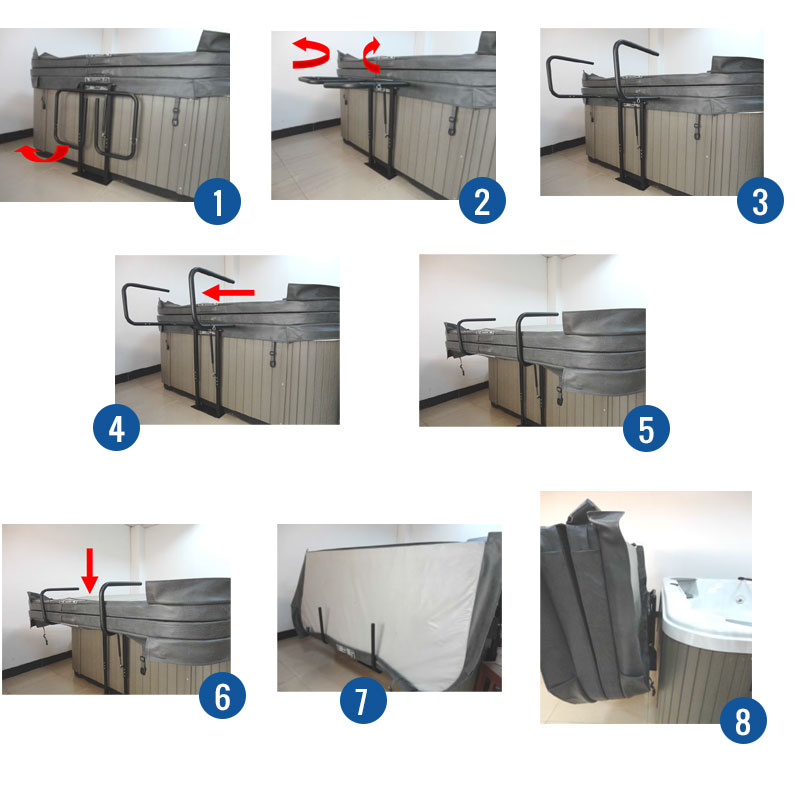 1
2
3
4
5
6
7
8