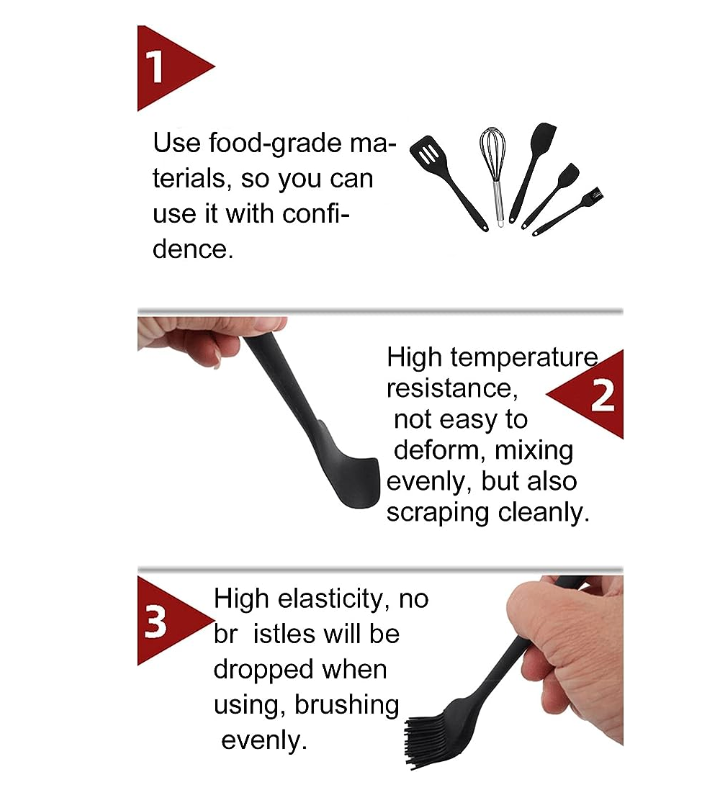 1

Use food-grade materials, so you can use it with confidence.

High temperature resistance, not easy to deform, mixing evenly, but also scraping cleanly.

2

3

High elasticity, no br istles will be dropped when using, brushing evenly.