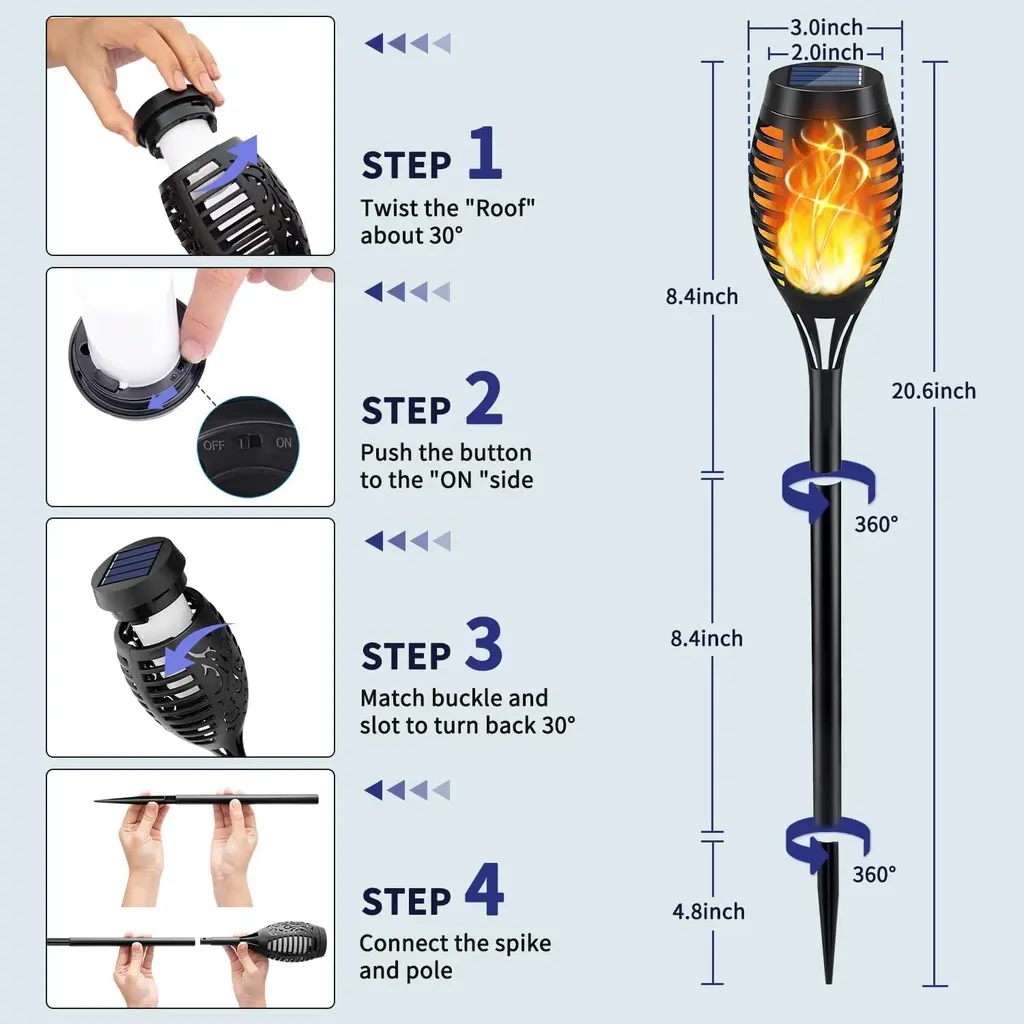 STEP 1
Twist the "Roof" about 30°

OFF ON

STEP 2
Push the button to the "ON "side

STEP 3
Match buckle and slot to turn back 30°

STEP 4
Connect the spike and pole

3.0inch
2.0inch
8.4inch
20.6inch
360°
8.4inch
360°
4.8inch