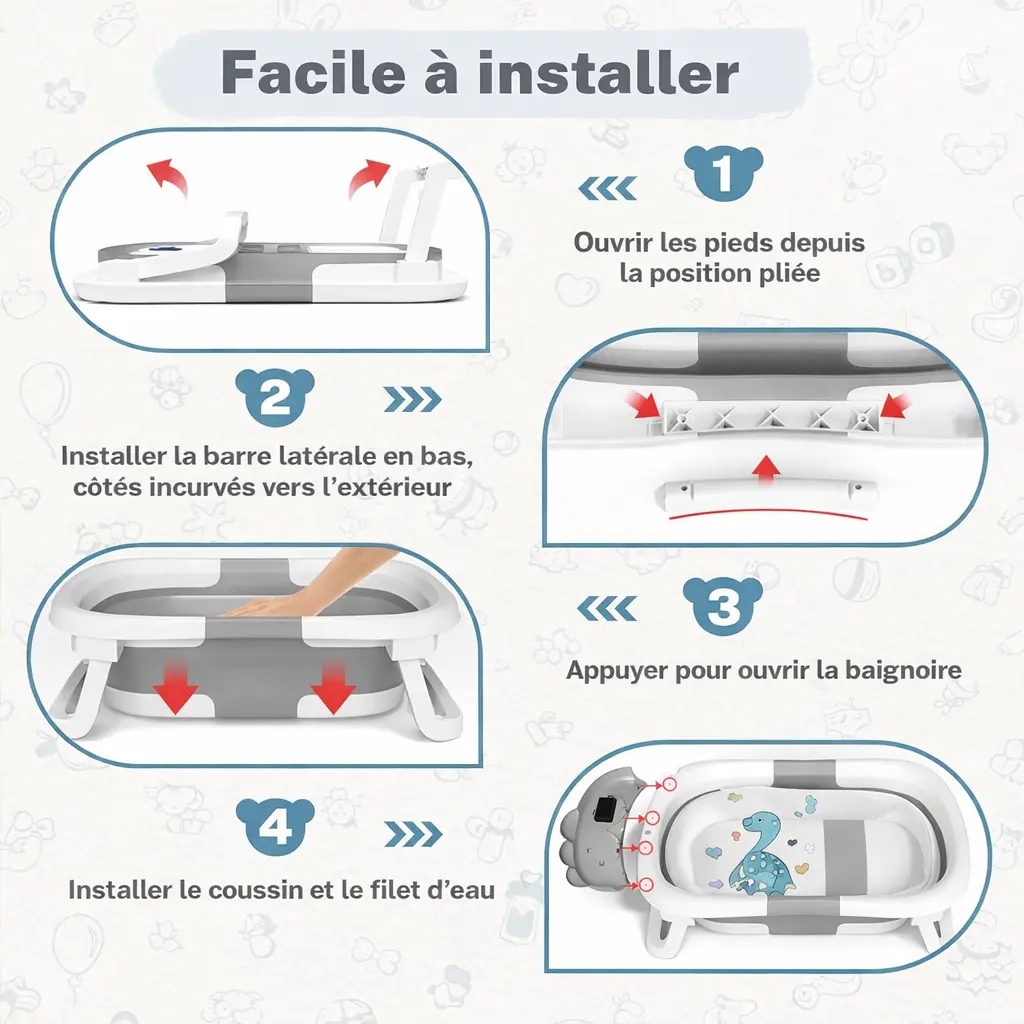 Facile à installer

1

Ouvrir les pieds depuis la position pliée

2

Installer la barre latérale en bas, côtés incurvés vers l'extérieur

3

Appuyer pour ouvrir la baignoire

4

Installer le coussin et le filet d'eau