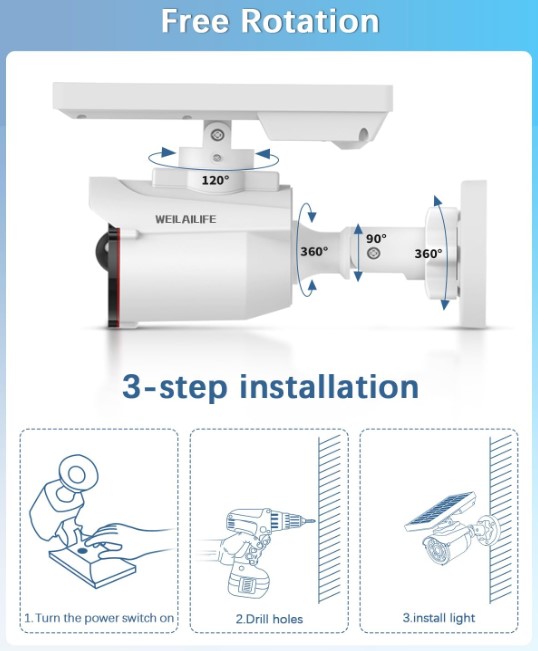 Free Rotation

120°

WEILAILIFE

360°

90°

360°

3-step installation

1.Turn the power switch on

2.Drill holes

3.install light